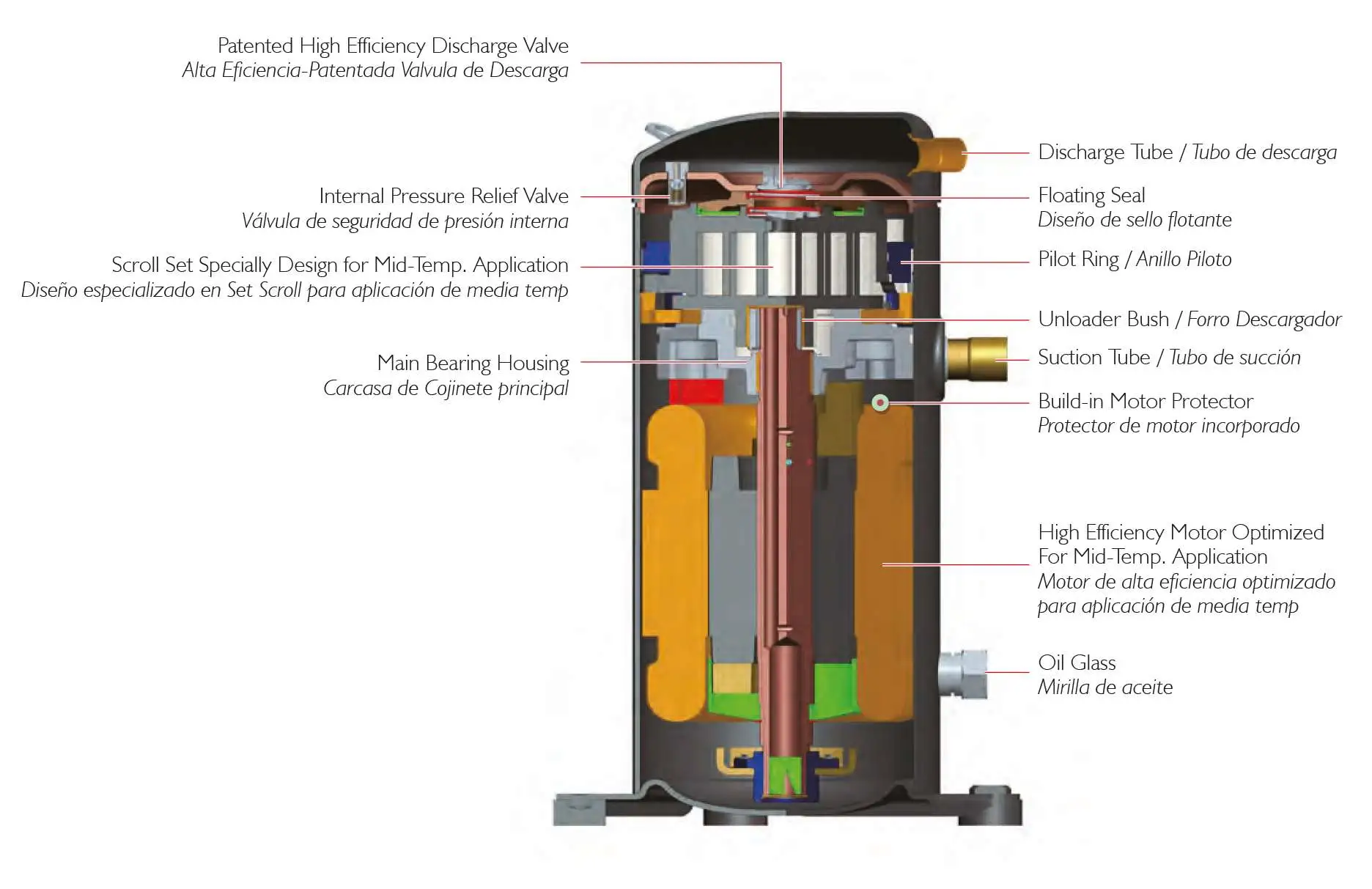 Patented High Efficiency Discharge Valve
Alta Eficiencia-Patentada Valvula de Descarga

Internal Pressure Relief Valve
Válvula de seguridad de presión interna

Scroll Set Specially Design for Mid-Temp. Application
Diseño especializado en Set Scroll para aplicación de media temp

Main Bearing Housing
Carcasa de Cojinete principal

Discharge Tube / Tubo de descarga

Floating Seal
Diseño de sello flotante

Pilot Ring / Anillo Piloto

Unloader Bush / Forro Descargador

Suction Tube / Tubo de succión

Build-in Motor Protector
Protector de motor incorporado

High Efficiency Motor Optimized For Mid-Temp. Application
Motor de alta eficiencia optimizado para aplicación de media temp

Oil Glass
Mirilla de aceite